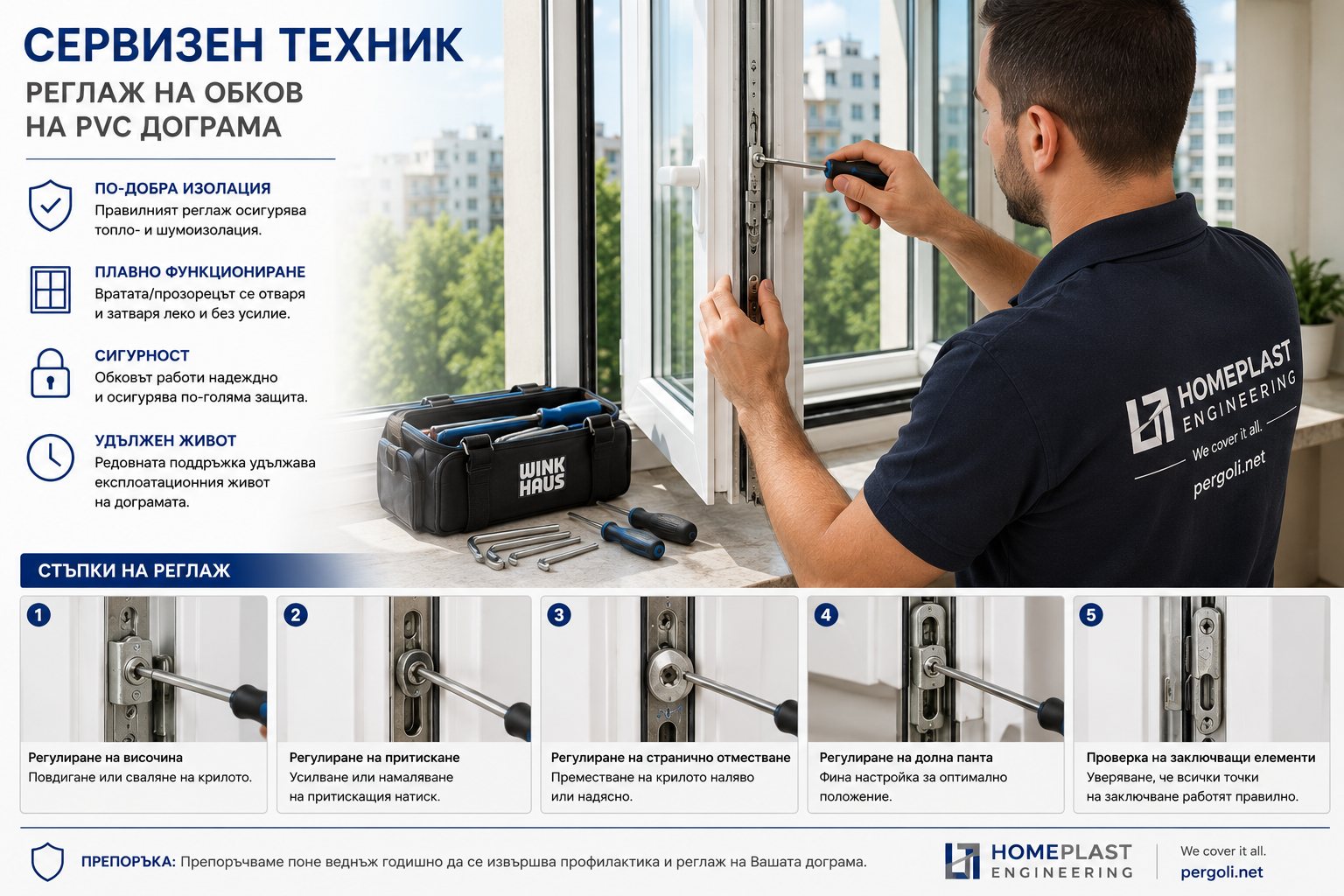 СЕРВИЗЕН ТЕХНИК
РЕГЛАЖ НА ОБКОВ НА PVC ДОГРАМА

ПО-ДОБРА ИЗОЛАЦИЯ
Правилният реглаж осигурява топло- и шумоизолация.

ПЛАВНО ФУНКЦИОНИРАНЕ
Вратата/прозорецът се отваря и затваря леко и без усилие.

СИГУРНОСТ
Обковът работи надеждно и осигурява по-голяма защита.

УДЪЛЖЕН ЖИВОТ
Редовната поддръжка удължава експлоатационния живот на дограмата.

WINK HAUS

HOMEPLAST ENGINEERING
We cover it all.
pergoli.net

СТЪПКИ НА РЕГЛАЖ

1
Регулиране на височина
Повдигане или сваляне на крилото.

2
Регулиране на притискане
Усилване или намаляване на притискащия натиск.

3
Регулиране на странично отместване
Преместване на крилото наляво или надясно.

4
Регулиране на долна панта
Фина настройка за оптимално положение.

5
Проверка на заключващи елементи
Уверяване, че всички точки на заключване работят правилно.

ПРЕПОРЪКА: Препоръчваме поне веднъж годишно да се извършва профилактика и реглаж на Вашата дограма.

HOMEPLAST ENGINEERING
We cover it all.
pergoli.net